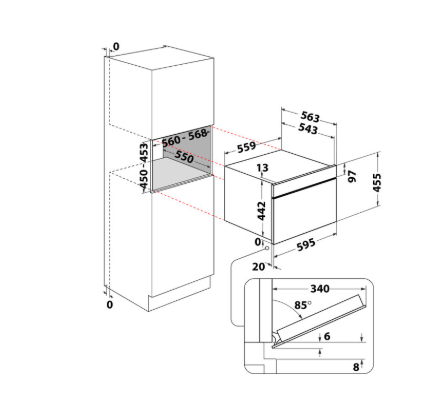 0
560 - 568
550
450 - 453
0
563
543
559
13
97
455
442
0
595
20
340
85°
6
8