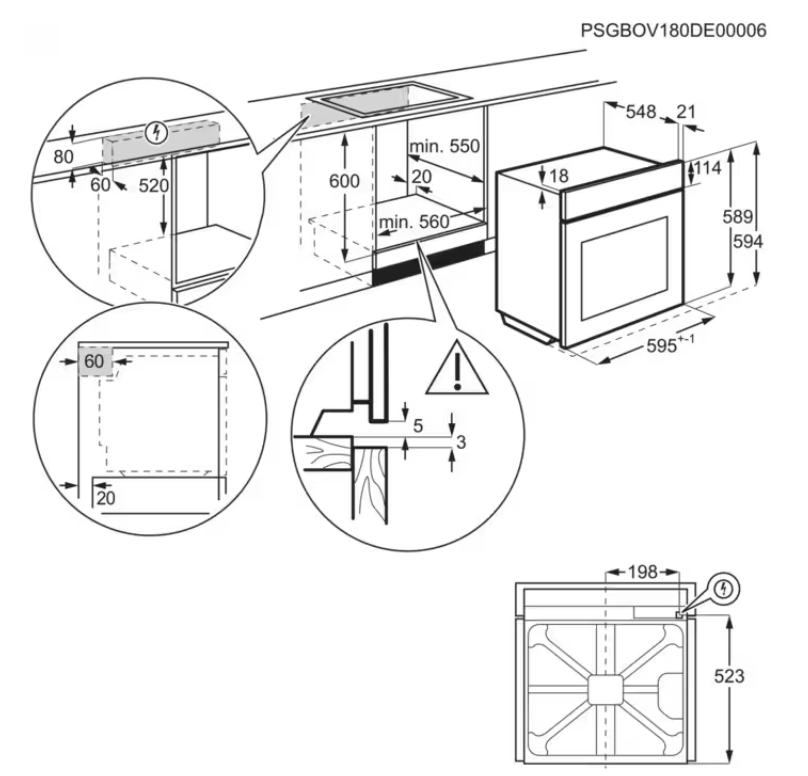 PSGBOV180DE00006

80
60
520

600
min. 550
20
min. 560

548
21
18
114
589
594
$595^{+-1}$

60
20

5
3

198
523