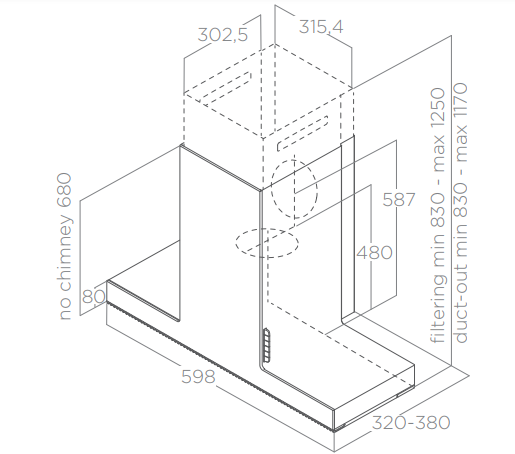 302,5
315,4
no chimney 680
80
587
480
filtering min 830 - max 1250
duct-out min 830 - max 1170
598
320-380