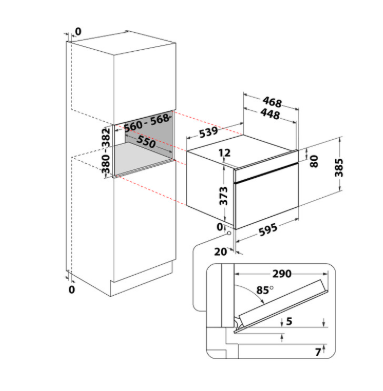 0
560 - 568
550
380 - 382
0
468
448
539
12
80
385
373
0
595
20
290
85°
5
7