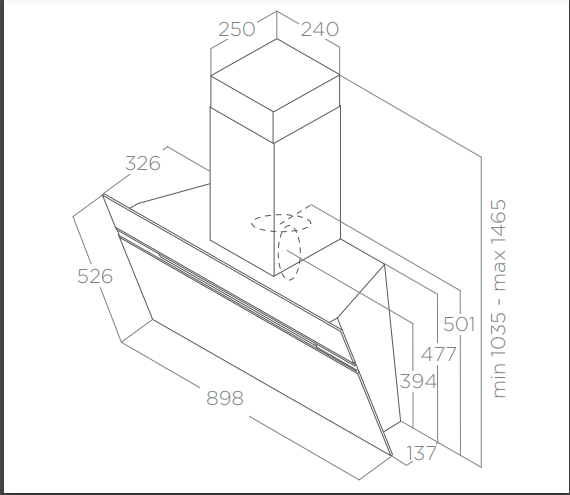 250
240
326
526
898
137
394
477
501
min 1035 - max 1465