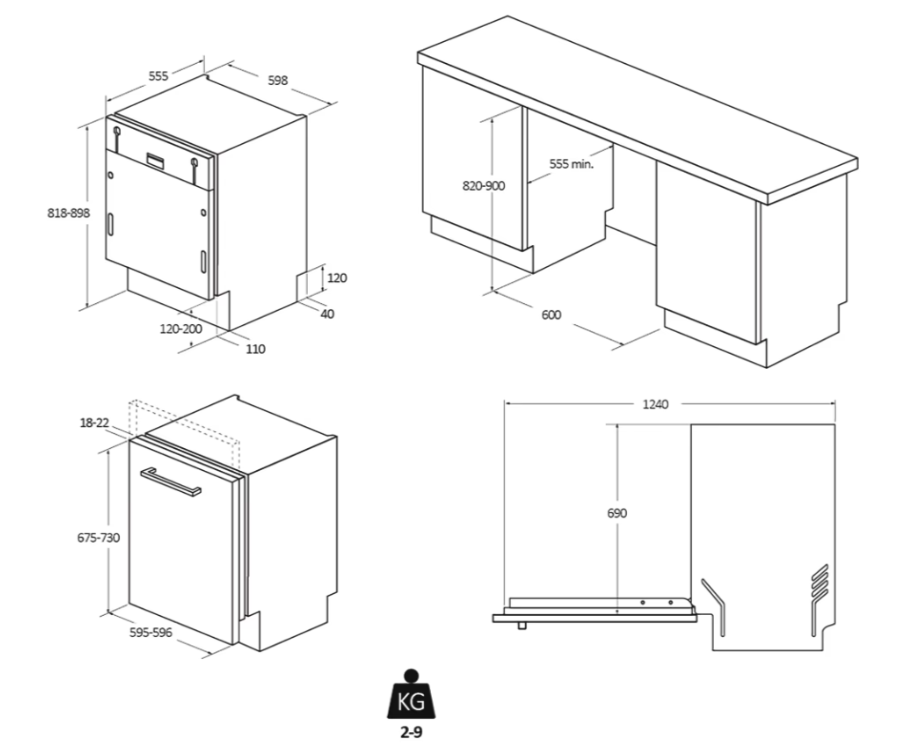 555
598
818-898
120
40
120-200
110
820-900
555 min.
600
18-22
675-730
595-596
1240
690
KG
2-9