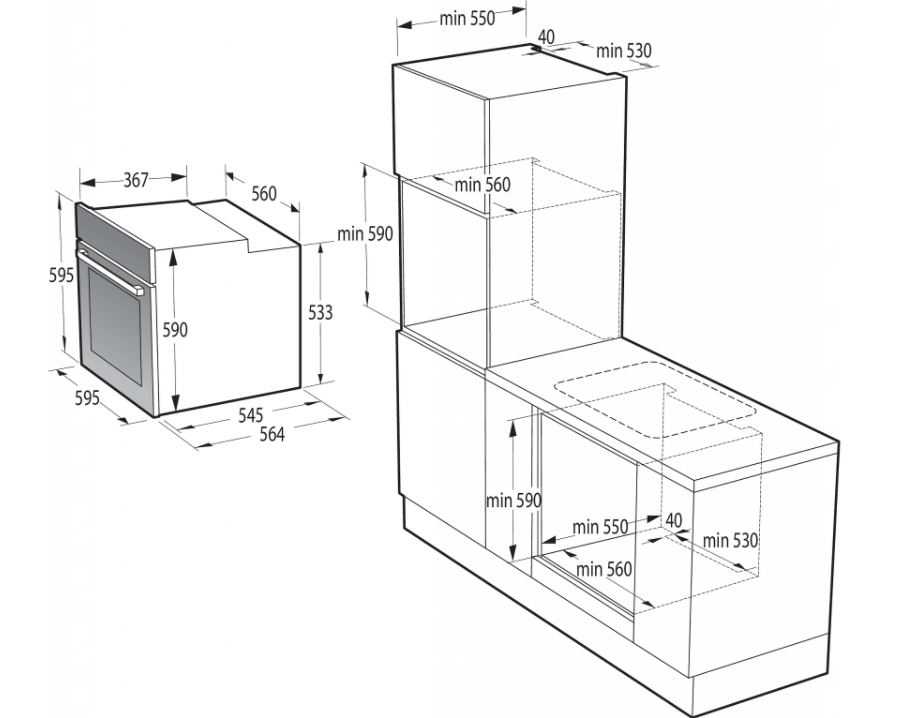 367
560
595
590
533
595
545
564
min 550
40
min 530
min 560
min 590
min 590
min 550
40
min 530
min 560