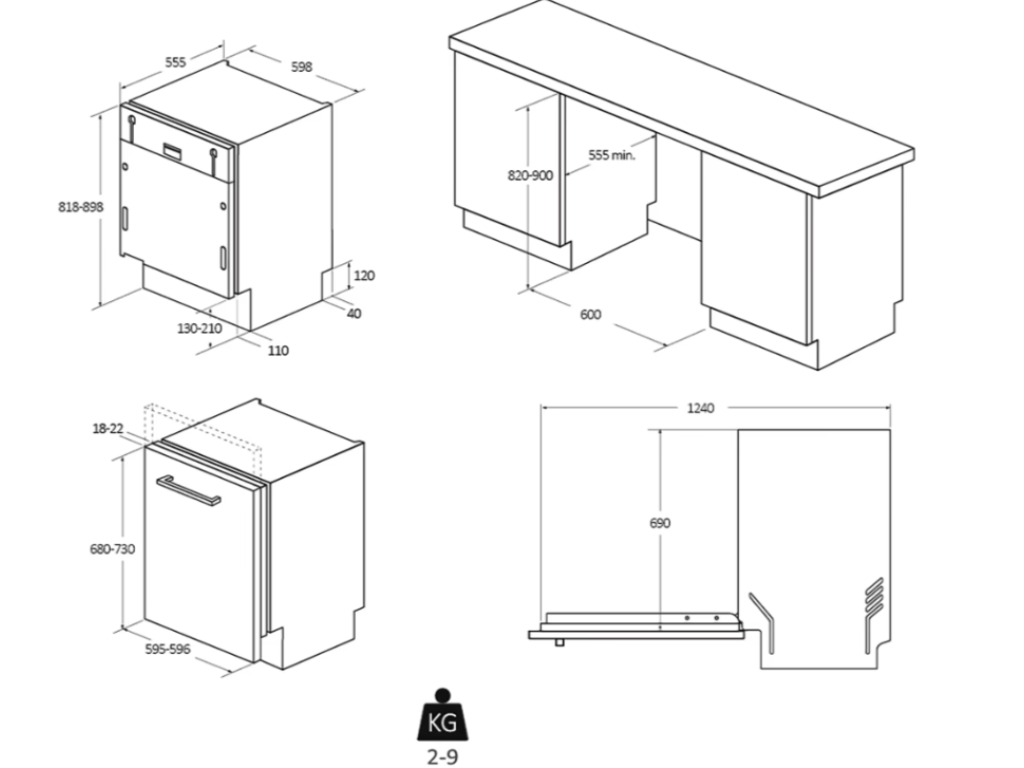 555
598
818-898
120
40
130-210
110
820-900
555 min.
600
18-22
680-730
595-596
1240
690
KG
2-9